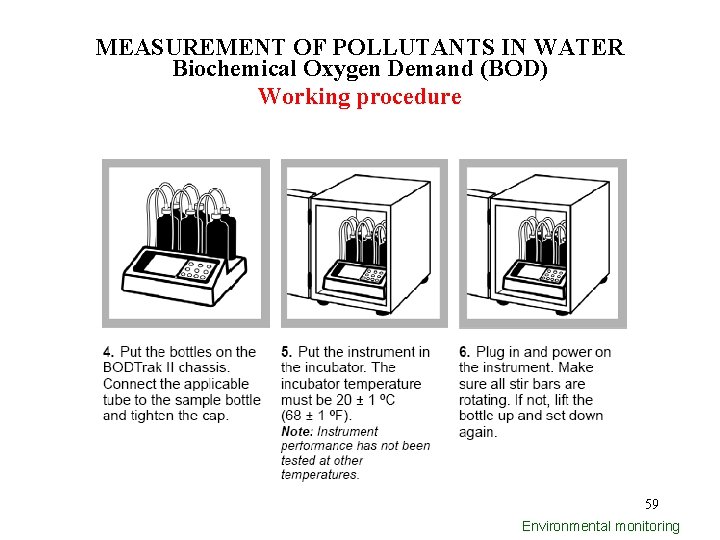 MEASUREMENT OF POLLUTANTS IN WATER
Biochemical Oxygen Demand (BOD)
Working procedure

4. Put the bottles on the BODTrak II chassis. Connect the applicable tube to the sample bottle and tighten the cap.

5. Put the instrument in the incubator. The incubator temperature must be 20 ± 1 ºC (68 ± 1 ºF).
Note: Instrument performance has not been tested at other temperatures.

6. Plug in and power on the instrument. Make sure all stir bars are rotating. If not, lift the bottle up and set down again.

59

Environmental monitoring