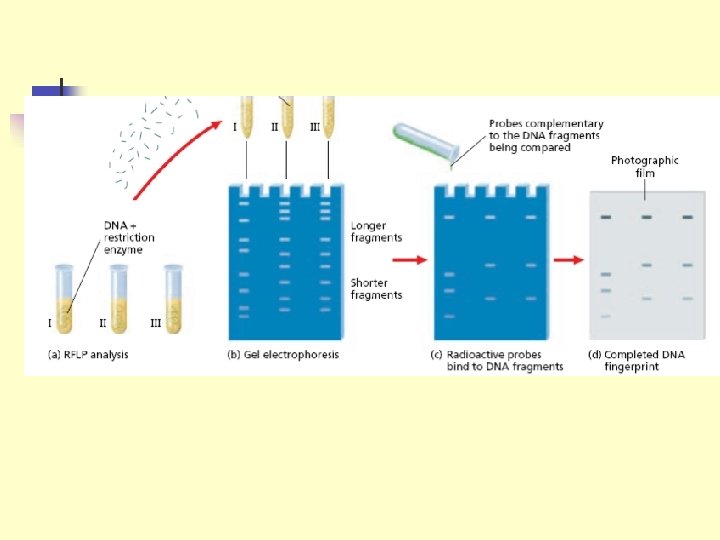 I II III

Probes complementary to the DNA fragments being compared

Photographic film

DNA + restriction enzyme

Longer fragments

Shorter fragments

I II III

(a) RFLP analysis

(b) Gel electrophoresis

(c) Radioactive probes bind to DNA fragments

(d) Completed DNA fingerprint