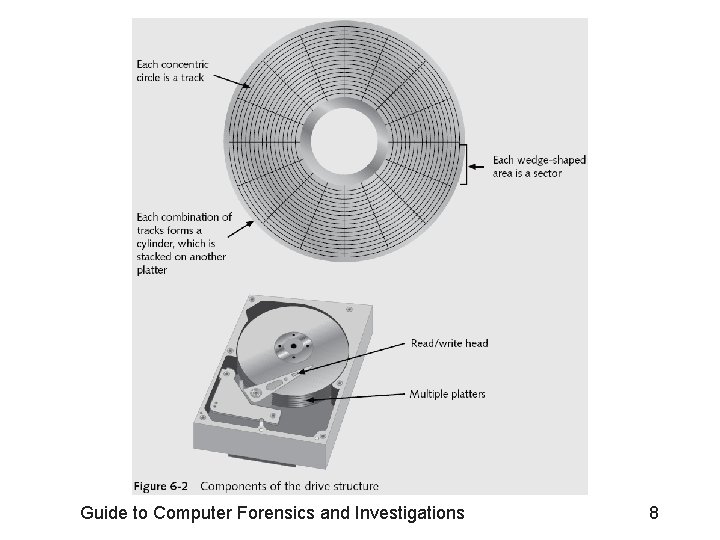 Each concentric circle is a track

Each wedge-shaped area is a sector

Each combination of tracks forms a cylinder, which is stacked on another platter

Read/write head

Multiple platters

Figure 6-2 Components of the drive structure

Guide to Computer Forensics and Investigations

8