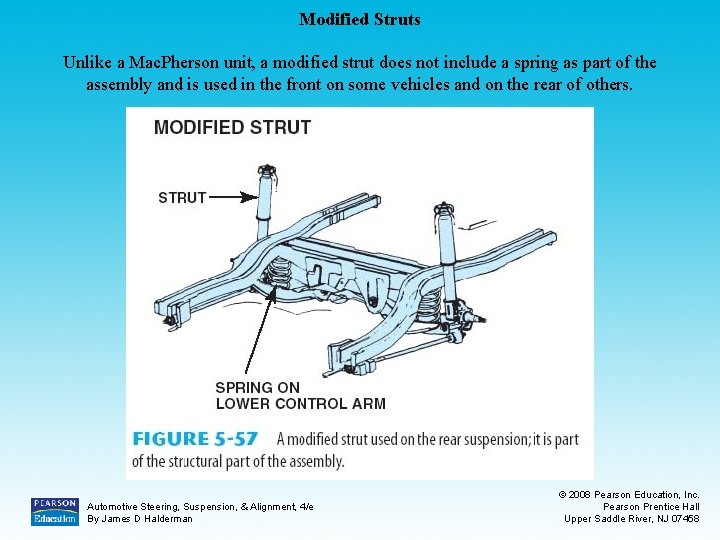 Modified Struts

Unlike a MacPherson unit, a modified strut does not include a spring as part of the assembly and is used in the front on some vehicles and on the rear of others.

MODIFIED STRUT

STRUT

SPRING ON
LOWER CONTROL ARM

FIGURE 5-57 A modified strut used on the rear suspension; it is part of the structural part of the assembly.

PEARSON
Education

Automotive Steering, Suspension, & Alignment, 4/e
By James D Halderman

© 2008 Pearson Education, Inc.
Pearson Prentice Hall
Upper Saddle River, NJ 07458