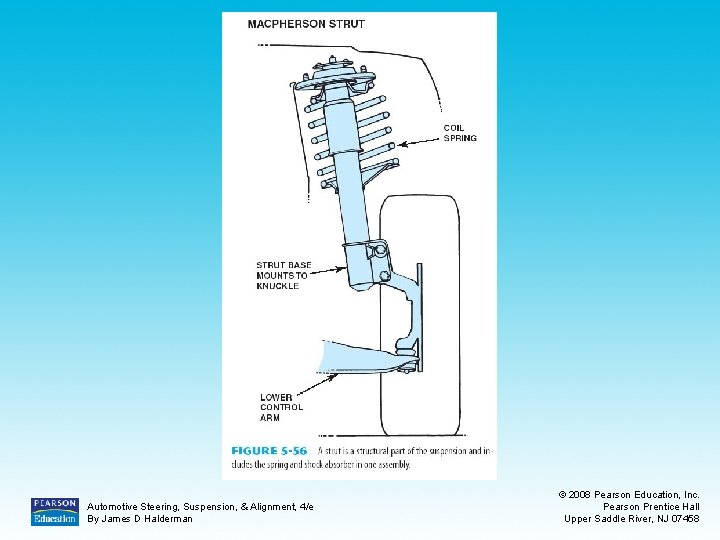 MACPHERSON STRUT

COIL SPRING

STRUT BASE MOUNTS TO KNUCKLE

LOWER CONTROL ARM

FIGURE 5-56 A strut is a structural part of the suspension and includes the spring and shock absorber in one assembly.

PEARSON Education

Automotive Steering, Suspension, & Alignment, 4/e
By James D Halderman

© 2008 Pearson Education, Inc.
Pearson Prentice Hall
Upper Saddle River, NJ 07458