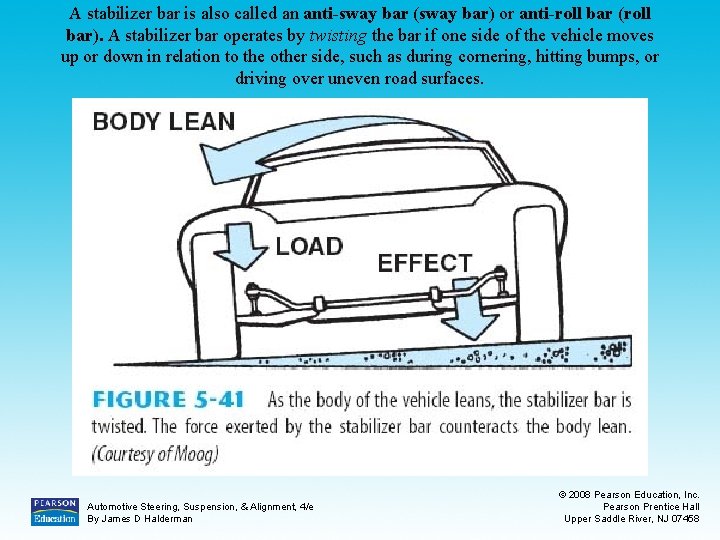 A stabilizer bar is also called an anti-sway bar (sway bar) or anti-roll bar (roll bar). A stabilizer bar operates by twisting the bar if one side of the vehicle moves up or down in relation to the other side, such as during cornering, hitting bumps, or driving over uneven road surfaces.

BODY LEAN

LOAD

EFFECT

FIGURE 5-41 As the body of the vehicle leans, the stabilizer bar is twisted. The force exerted by the stabilizer bar counteracts the body lean. (Courtesy of Moog)

PEARSON Education

Automotive Steering, Suspension, & Alignment, 4/e
By James D Halderman

© 2008 Pearson Education, Inc.
Pearson Prentice Hall
Upper Saddle River, NJ 07458