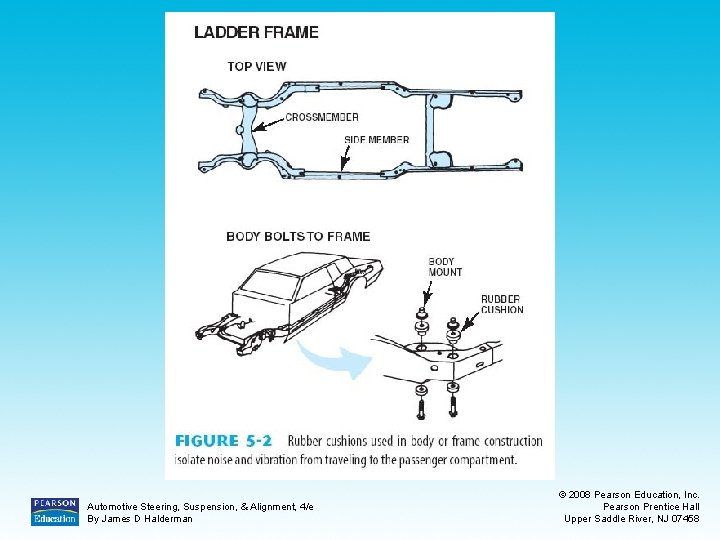 LADDER FRAME

TOP VIEW

CROSSMEMBER

SIDE MEMBER

BODY BOLTS TO FRAME

BODY MOUNT

RUBBER CUSHION

FIGURE 5-2 Rubber cushions used in body or frame construction isolate noise and vibration from traveling to the passenger compartment.

PEARSON Education

Automotive Steering, Suspension, & Alignment, 4/e
By James D Halderman

© 2008 Pearson Education, Inc.
Pearson Prentice Hall
Upper Saddle River, NJ 07458