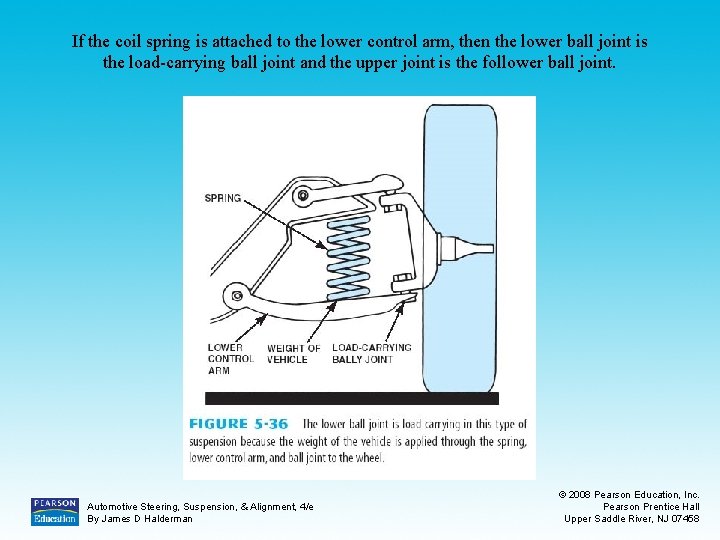 If the coil spring is attached to the lower control arm, then the lower ball joint is the load-carrying ball joint and the upper joint is the follower ball joint.

SPRING

LOWER CONTROL ARM

WEIGHT OF VEHICLE

LOAD-CARRYING BALLY JOINT

FIGURE 5-36 The lower ball joint is load carrying in this type of suspension because the weight of the vehicle is applied through the spring, lower control arm, and ball joint to the wheel.

PEARSON Education

Automotive Steering, Suspension, & Alignment, 4/e
By James D Halderman

© 2008 Pearson Education, Inc.
Pearson Prentice Hall
Upper Saddle River, NJ 07458