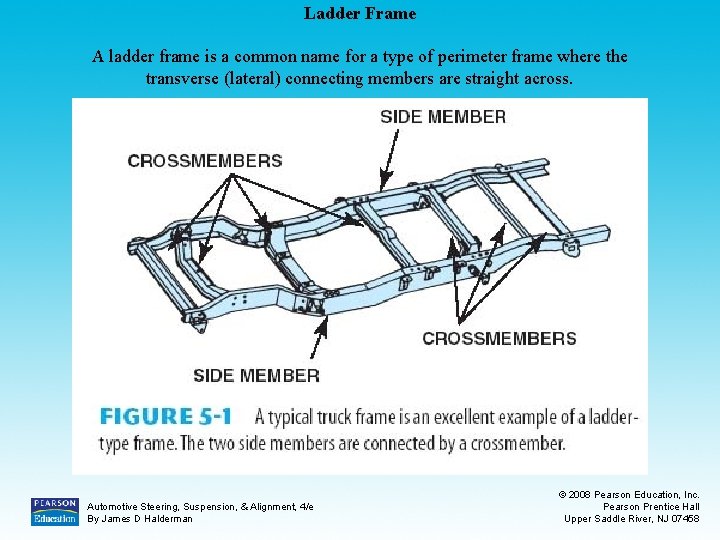 Ladder Frame

A ladder frame is a common name for a type of perimeter frame where the transverse (lateral) connecting members are straight across.

SIDE MEMBER

CROSSMEMBERS

CROSSMEMBERS

SIDE MEMBER

FIGURE 5-1 A typical truck frame is an excellent example of a ladder-type frame. The two side members are connected by a crossmember.

PEARSON Education

Automotive Steering, Suspension, & Alignment, 4/e
By James D Halderman

© 2008 Pearson Education, Inc.
Pearson Prentice Hall
Upper Saddle River, NJ 07458