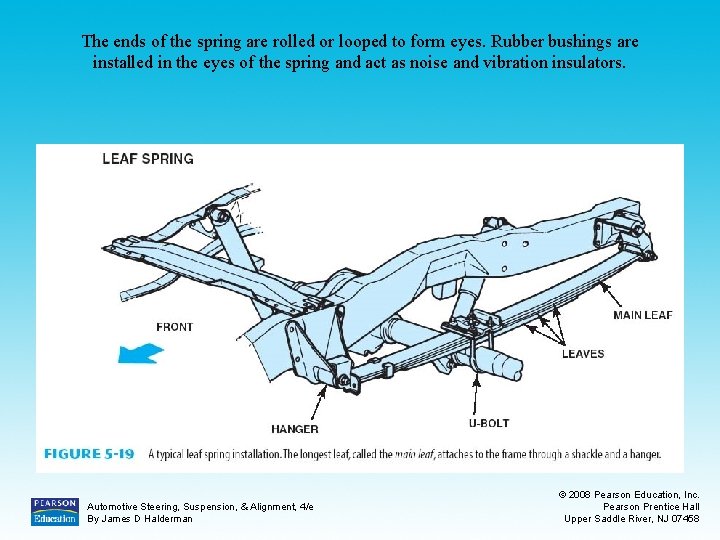 The ends of the spring are rolled or looped to form eyes. Rubber bushings are installed in the eyes of the spring and act as noise and vibration insulators.

LEAF SPRING

FRONT

MAIN LEAF

LEAVES

HANGER

U-BOLT

FIGURE 5-19 A typical leaf spring installation. The longest leaf, called the main leaf, attaches to the frame through a shackle and a hanger.

PEARSON Education

Automotive Steering, Suspension, & Alignment, 4/e
By James D Halderman

© 2008 Pearson Education, Inc.
Pearson Prentice Hall
Upper Saddle River, NJ 07458