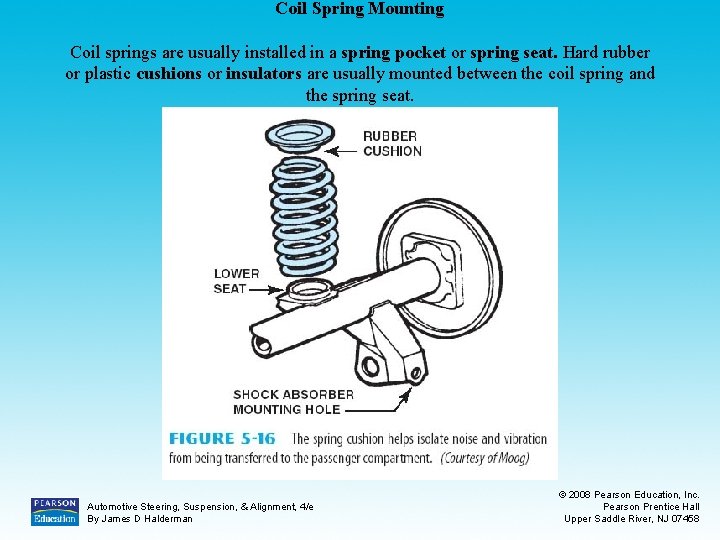 Coil Spring Mounting

Coil springs are usually installed in a spring pocket or spring seat. Hard rubber or plastic cushions or insulators are usually mounted between the coil spring and the spring seat.

RUBBER CUSHION

LOWER SEAT

SHOCK ABSORBER MOUNTING HOLE

FIGURE 5-16 The spring cushion helps isolate noise and vibration from being transferred to the passenger compartment. (Courtesy of Moog)

PEARSON Education

Automotive Steering, Suspension, & Alignment, 4/e
By James D Halderman

© 2008 Pearson Education, Inc.
Pearson Prentice Hall
Upper Saddle River, NJ 07458