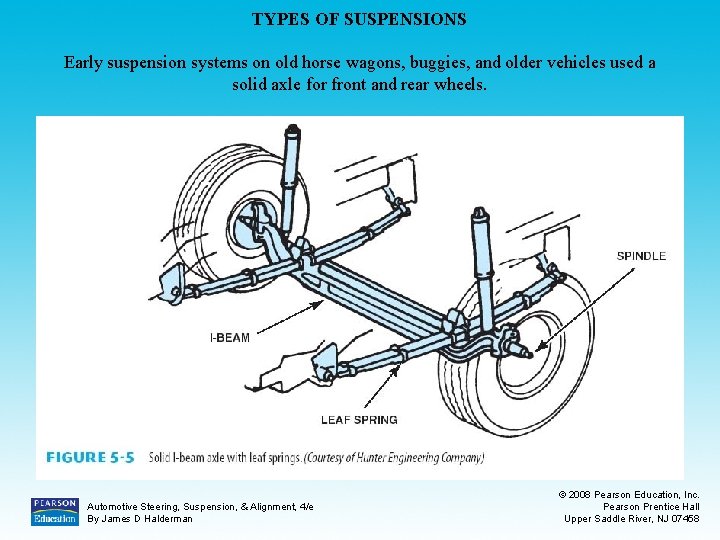 TYPES OF SUSPENSIONS

Early suspension systems on old horse wagons, buggies, and older vehicles used a solid axle for front and rear wheels.

SPINDLE

I-BEAM

LEAF SPRING

FIGURE 5-5 Solid I-beam axle with leaf springs. (Courtesy of Hunter Engineering Company)

PEARSON Education

Automotive Steering, Suspension, & Alignment, 4/e
By James D Halderman

© 2008 Pearson Education, Inc.
Pearson Prentice Hall
Upper Saddle River, NJ 07458