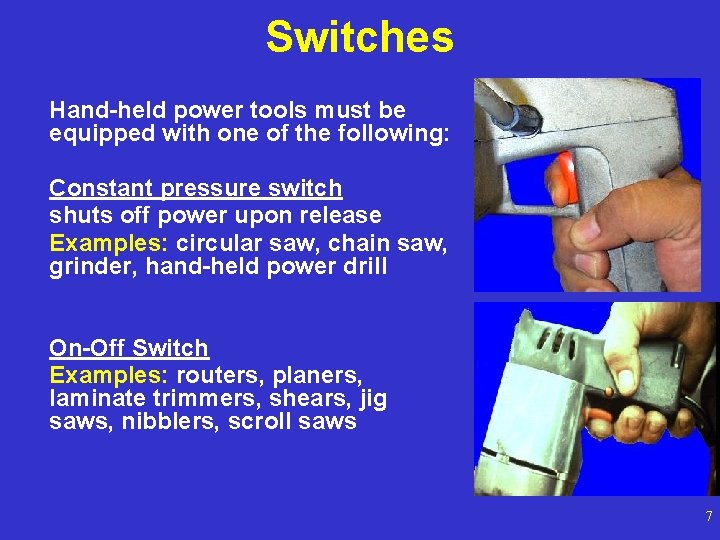 Switches

Hand-held power tools must be equipped with one of the following:

Constant pressure switch
shuts off power upon release
Examples: circular saw, chain saw, grinder, hand-held power drill

On-Off Switch
Examples: routers, planers, laminate trimmers, shears, jig saws, nibblers, scroll saws

7