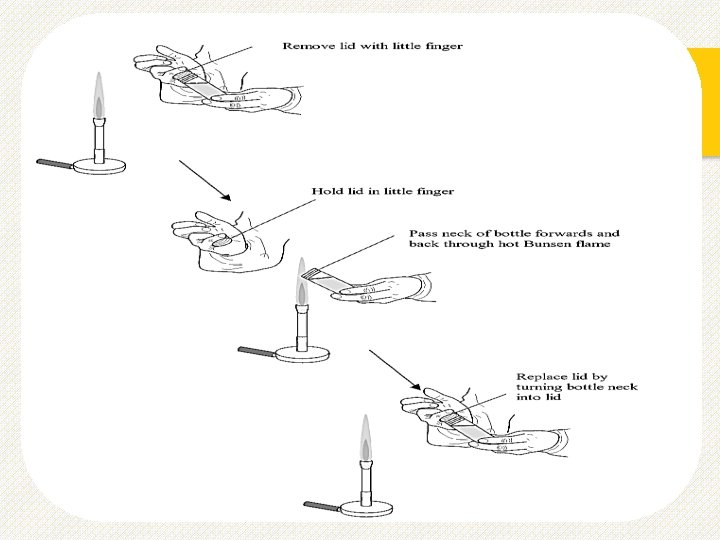 Remove lid with little finger

Hold lid in little finger

Pass neck of bottle forwards and back through hot Bunsen flame

Replace lid by turning bottle neck into lid