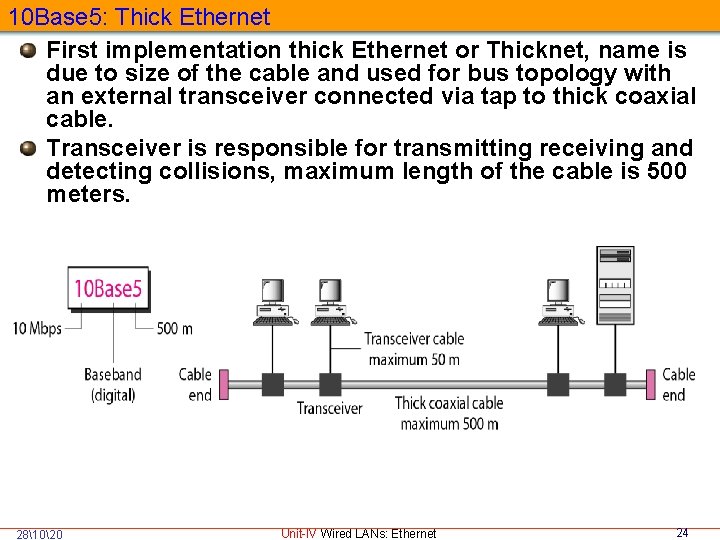 10Base5: Thick Ethernet

First implementation thick Ethernet or Thicknet, name is due to size of the cable and used for bus topology with an external transceiver connected via tap to thick coaxial cable.

Transceiver is responsible for transmitting receiving and detecting collisions, maximum length of the cable is 500 meters.

10Base5

10 Mbps

500 m

Baseband (digital)

Cable end

Transceiver cable maximum 50 m

Transceiver

Thick coaxial cable maximum 500 m

Cable end

28\10\20

Unit-IV Wired LANs: Ethernet

24