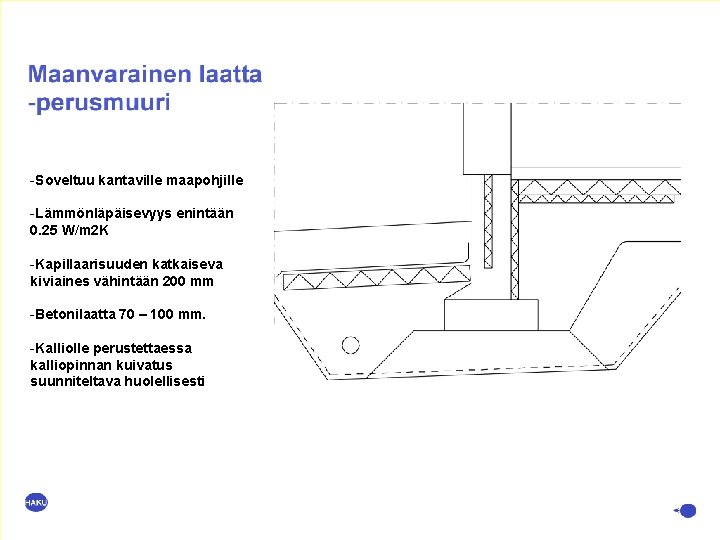 Maanvarainen laatta
-perusmuuri

-Soveltuu kantaville maapohjille

-Lämmönläpäisevyys enintään 0.25 W/m2K

-Kapillaarisuuden katkaiseva kiviaines vähintään 200 mm

-Betonilaatta 70 – 100 mm.

-Kalliolle perustettaessa kalliopinnan kuivatus suunniteltava huolellisesti

HAKU