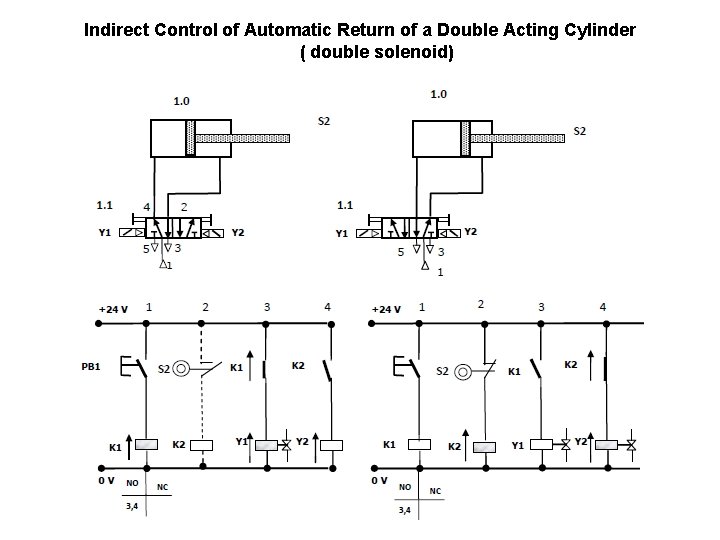 Indirect Control of Automatic Return of a Double Acting Cylinder
( double solenoid)

1.0

S2

1.1

4 2

Y1 Y2

5 3

1

1.0

S2

1.1

Y1 Y2

5 3

1

+24 V 1 2 3 4

PB1 S2 K1 K2

K1 K2 Y1 Y2

0 V NO NC

3,4

+24 V 1 2 3 4

S2 K1 K2

K1 K2 Y1 Y2

0 V NO NC

3,4