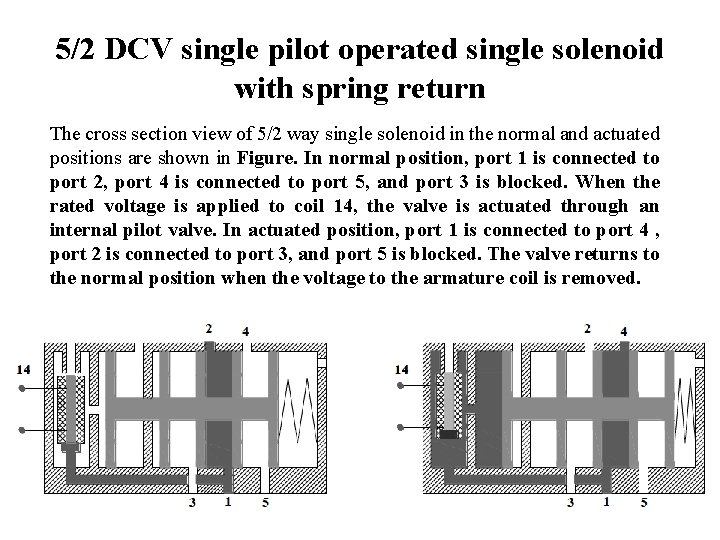 5/2 DCV single pilot operated single solenoid with spring return

The cross section view of 5/2 way single solenoid in the normal and actuated positions are shown in Figure. In normal position, port 1 is connected to port 2, port 4 is connected to port 5, and port 3 is blocked. When the rated voltage is applied to coil 14, the valve is actuated through an internal pilot valve. In actuated position, port 1 is connected to port 4 , port 2 is connected to port 3, and port 5 is blocked. The valve returns to the normal position when the voltage to the armature coil is removed.

2
4
14
3
1
5

2
4
14
3
1
5