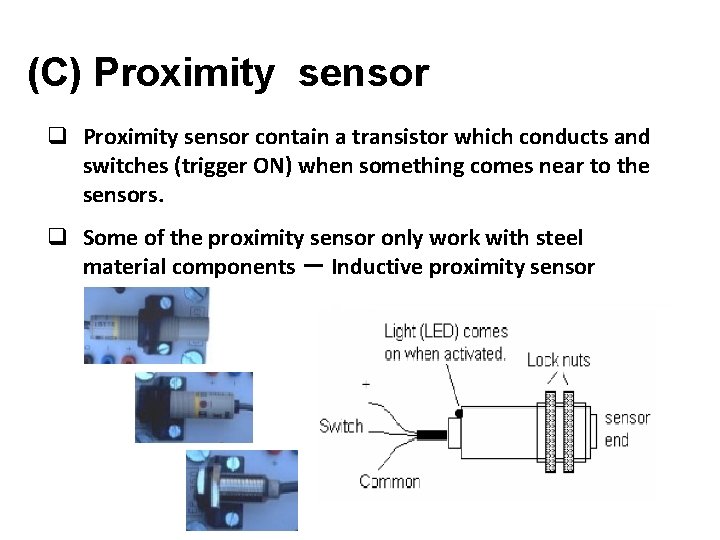 (C) Proximity sensor

❑ Proximity sensor contain a transistor which conducts and switches (trigger ON) when something comes near to the sensors.

❑ Some of the proximity sensor only work with steel material components – Inductive proximity sensor

Light (LED) comes on when activated.

Lock nuts

+

Switch

Common

sensor end