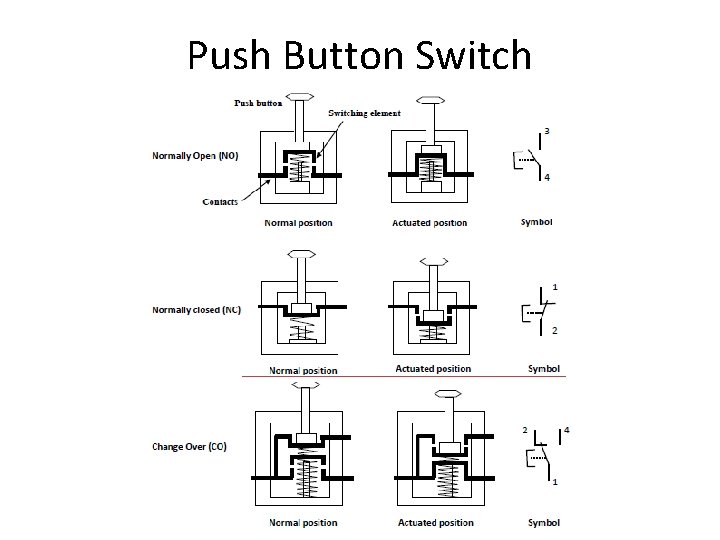 Push Button Switch

Push button

Switching element

Normally Open (NO)

Contacts

3

4

Normal position

Actuated position

Symbol

Normally closed (NC)

1

2

Normal position

Actuated position

Symbol

Change Over (CO)

2

4

1

Normal position

Actuated position

Symbol