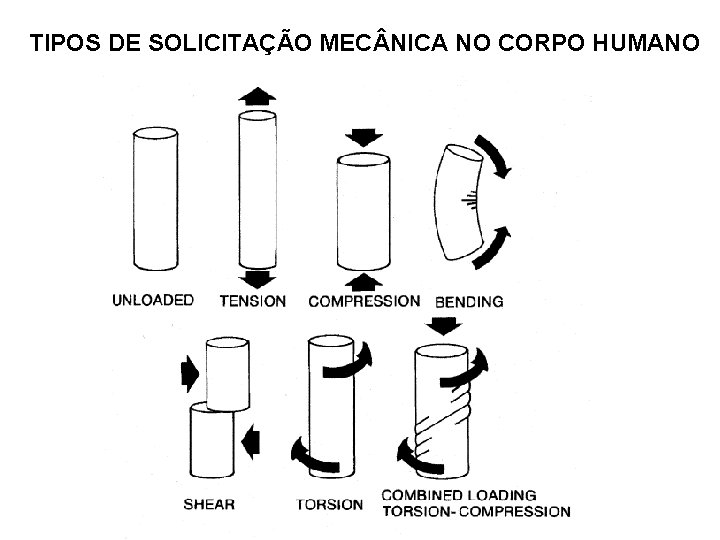 TIPOS DE SOLICITAÇÃO MECÂNICA NO CORPO HUMANO

UNLOADED

TENSION

COMPRESSION

BENDING

SHEAR

TORSION

COMBINED LOADING
TORSION- COMPRESSION