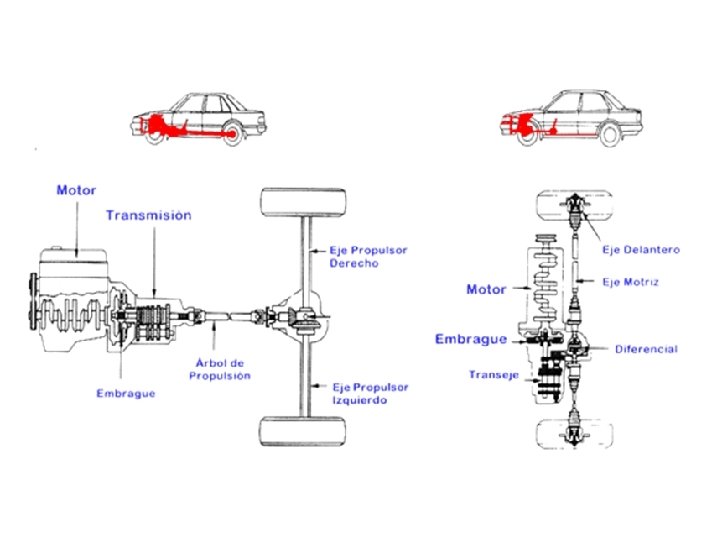 Motor

Transmisión

Eje Propulsor Derecho

Árbol de Propulsión

Embrague

Eje Propulsor Izquierdo

Eje Delantero

Eje Motriz

Motor

Embrague

Diferencial

Transeje