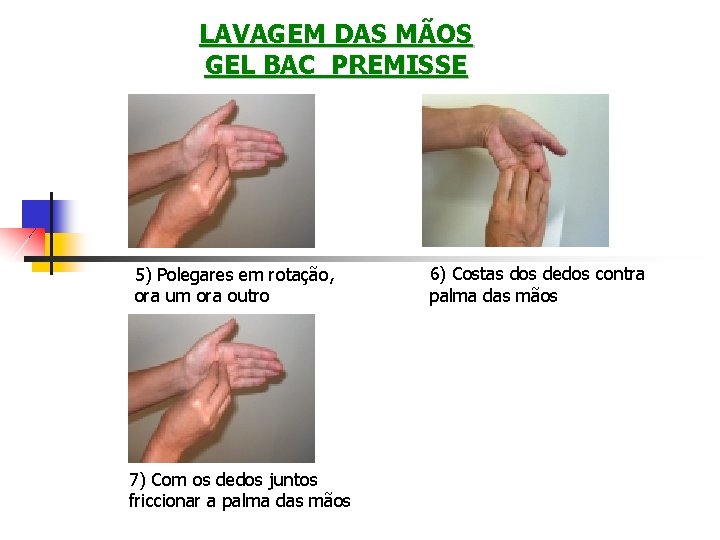 LAVAGEM DAS MÃOS
GEL BAC PREMISSE

5) Polegares em rotação, ora um ora outro

6) Costas dos dedos contra palma das mãos

7) Com os dedos juntos friccionar a palma das mãos