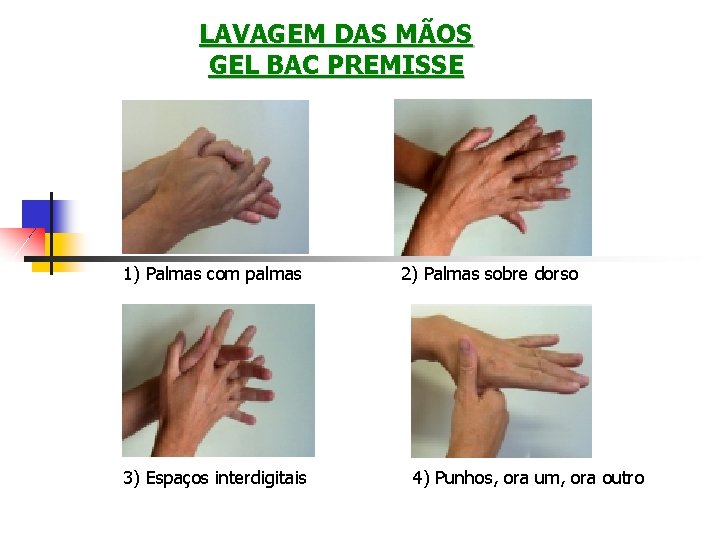 LAVAGEM DAS MÃOS
GEL BAC PREMISSE

1) Palmas com palmas

2) Palmas sobre dorso

3) Espaços interdigitais

4) Punhos, ora um, ora outro