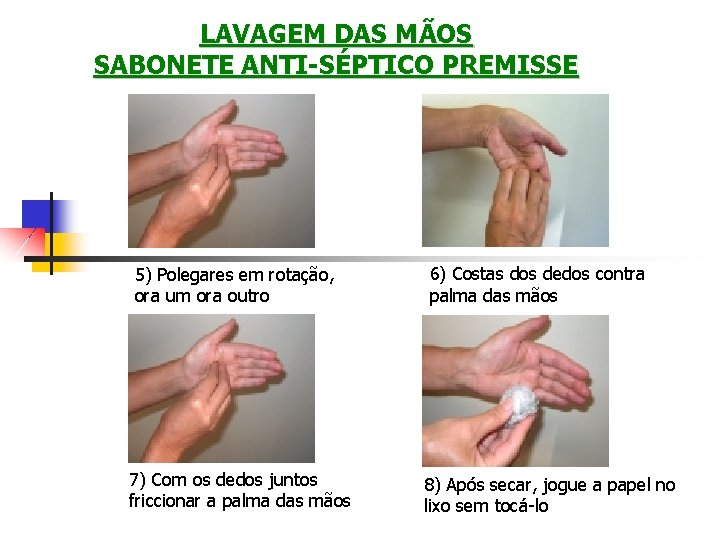 LAVAGEM DAS MÃOS
SABONETE ANTI-SÉPTICO PREMISSE

5) Polegares em rotação, ora um ora outro

6) Costas dos dedos contra palma das mãos

7) Com os dedos juntos friccionar a palma das mãos

8) Após secar, jogue a papel no lixo sem tocá-lo