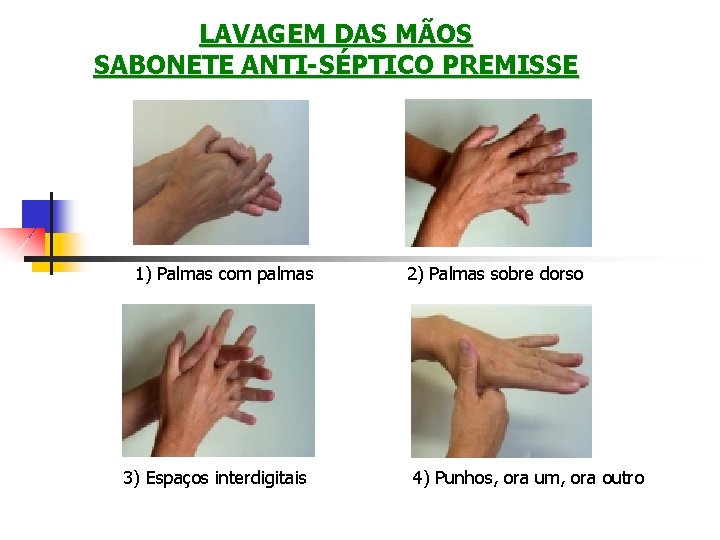 LAVAGEM DAS MÃOS
SABONETE ANTI-SÉPTICO PREMISSE

1) Palmas com palmas

2) Palmas sobre dorso

3) Espaços interdigitais

4) Punhos, ora um, ora outro