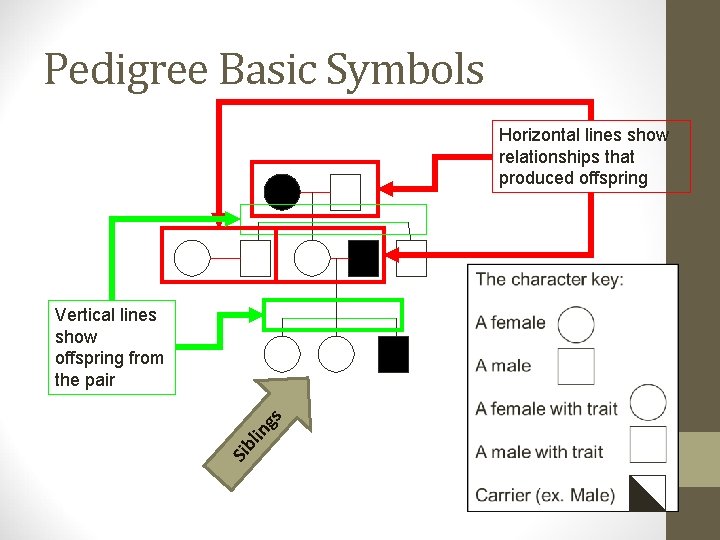 Pedigree Basic Symbols

Horizontal lines show relationships that produced offspring

Vertical lines show offspring from the pair

siblings

The character key:

A female

A male

A female with trait

A male with trait

Carrier (ex. Male)