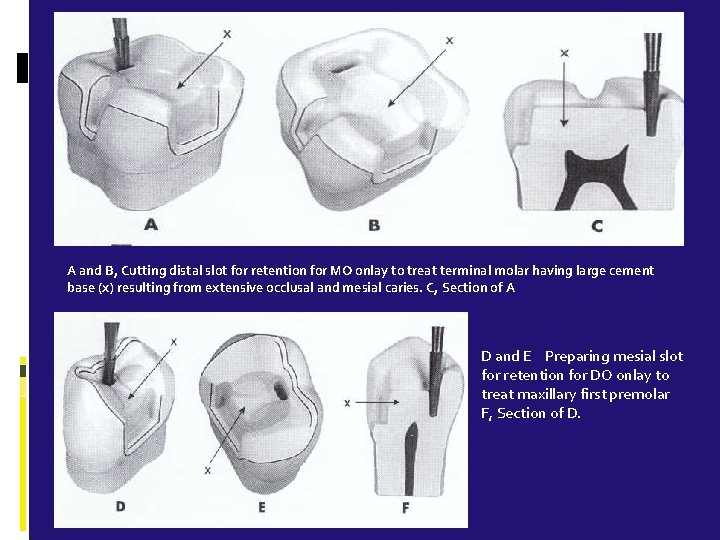 x

x

x

A

B

C

A and B, Cutting distal slot for retention for MO onlay to treat terminal molar having large cement base (x) resulting from extensive occlusal and mesial caries. C, Section of A

x

x

x

D

E

F

D and E Preparing mesial slot for retention for DO onlay to treat maxillary first premolar F, Section of D.