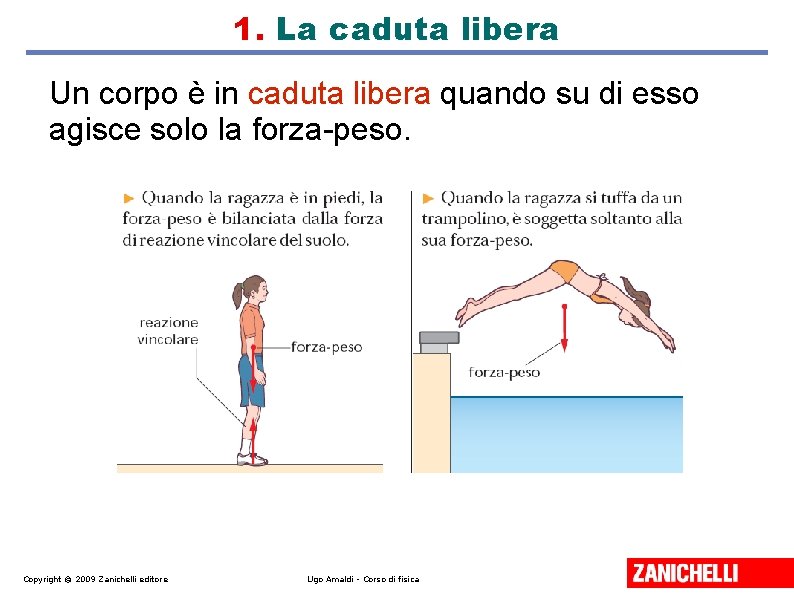 1. La caduta libera

Un corpo è in caduta libera quando su di esso agisce solo la forza-peso.

► Quando la ragazza è in piedi, la forza-peso è bilanciata dalla forza di reazione vincolare del suolo.

reazione vincolare

forza-peso

► Quando la ragazza si tuffa da un trampolino, è soggetta soltanto alla sua forza-peso.

forza-peso

Copyright © 2009 Zanichelli editore

Ugo Amaldi - Corso di fisica

ZANICHELLI