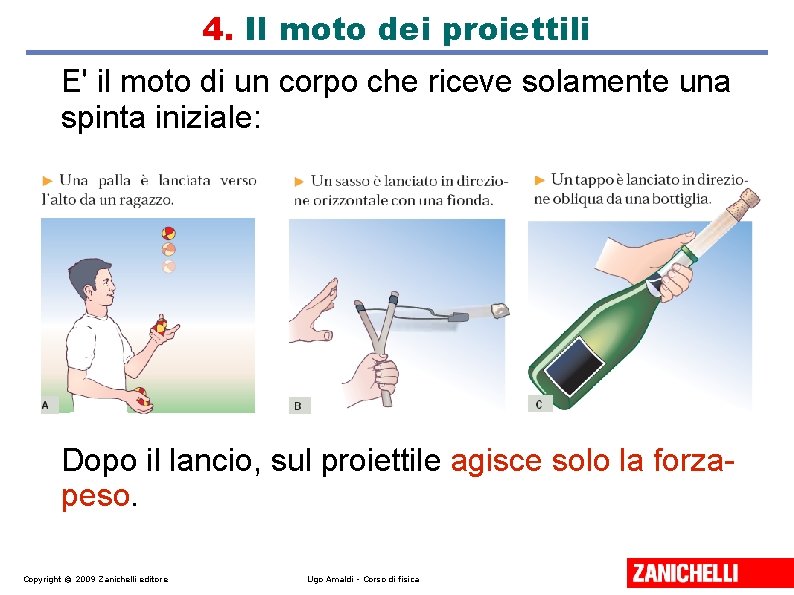 4. Il moto dei proiettili

E' il moto di un corpo che riceve solamente una spinta iniziale:

► Una palla è lanciata verso l'alto da un ragazzo.

A

► Un sasso è lanciato in direzione orizzontale con una fionda.

B

► Un tappo è lanciato in direzione obliqua da una bottiglia.

C

Dopo il lancio, sul proiettile agisce solo la forza-peso.

Copyright © 2009 Zanichelli editore

Ugo Amaldi - Corso di fisica

ZANICHELLI