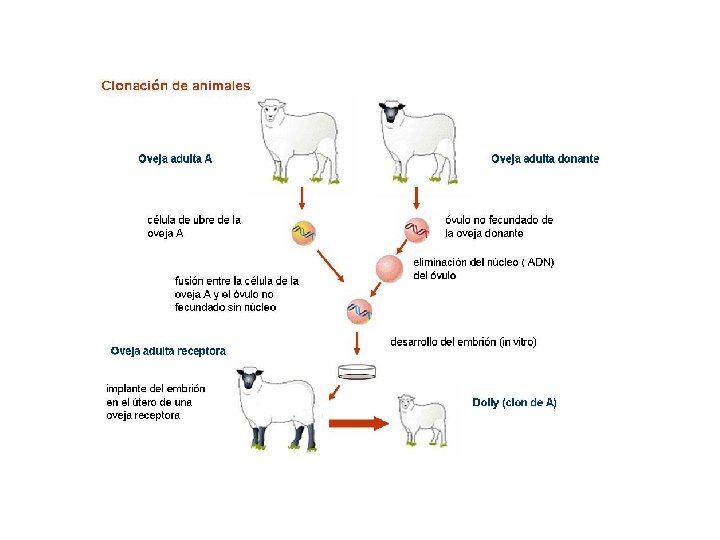 Clonación de animales

Oveja adulta A

Oveja adulta donante

célula de ubre de la oveja A

óvulo no fecundado de la oveja donante

eliminación del núcleo ( ADN) del óvulo

fusión entre la célula de la oveja A y el óvulo no fecundado sin núcleo

desarrollo del embrión (in vitro)

Oveja adulta receptora

implante del embrión en el útero de una oveja receptora

Dolly (clon de A)