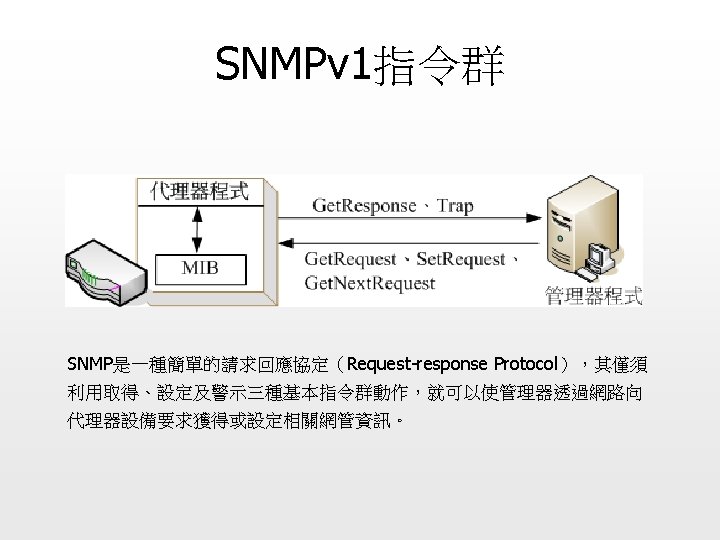 SNMPv1指令群

代理器程式

MIB

GetResponse、Trap

GetRequest、SetRequest、GetNextRequest

管理器程式

SNMP是一種簡單的請求回應協定（Request-response Protocol），其僅須利用取得、設定及警示三種基本指令群動作，就可以使管理器透過網路向代理器設備要求獲得或設定相關網管資訊。