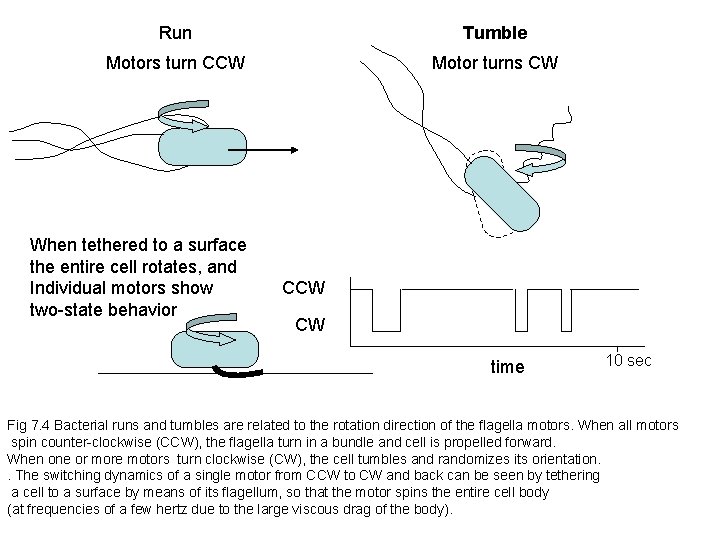 Run

Motors turn CCW

Tumble

Motor turns CW

When tethered to a surface the entire cell rotates, and Individual motors show two-state behavior

CCW

CW

time

10 sec

Fig 7.4 Bacterial runs and tumbles are related to the rotation direction of the flagella motors. When all motors spin counter-clockwise (CCW), the flagella turn in a bundle and cell is propelled forward.
When one or more motors turn clockwise (CW), the cell tumbles and randomizes its orientation.
. The switching dynamics of a single motor from CCW to CW and back can be seen by tethering a cell to a surface by means of its flagellum, so that the motor spins the entire cell body (at frequencies of a few hertz due to the large viscous drag of the body).