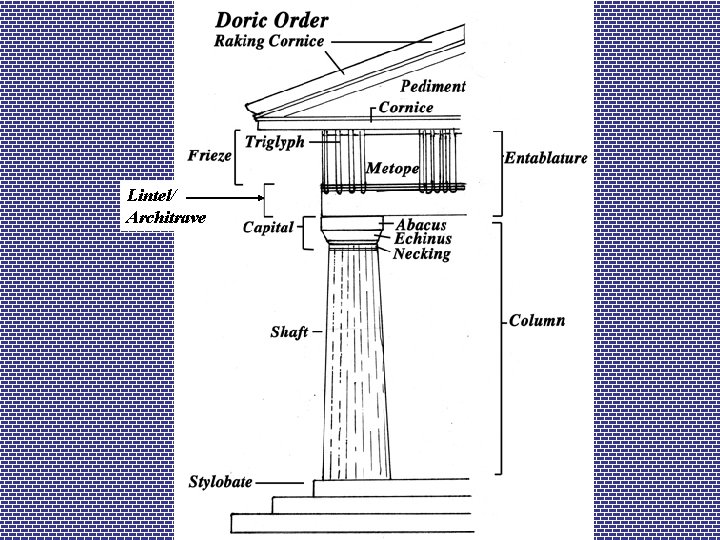 Doric Order
Raking Cornice
Pediment
Cornice
Frieze
Triglyph
Metope
Entablature
Lintel/
Architrave
Capital
Abacus
Echinus
Necking
Shaft
Column
Stylobate