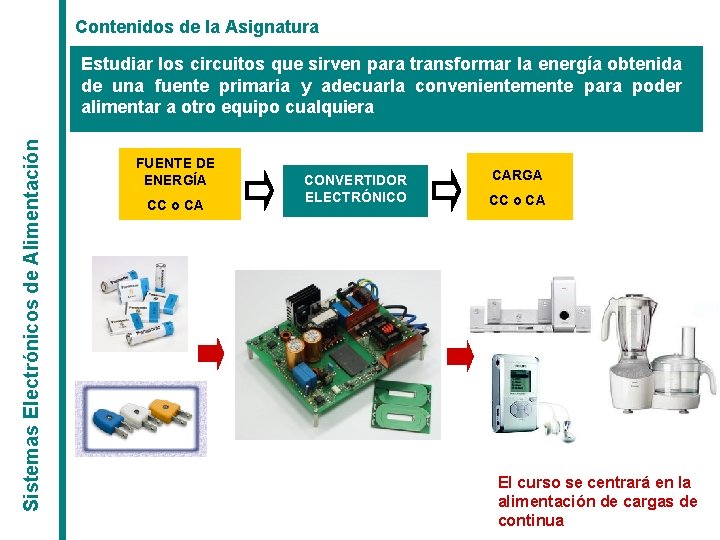 Sistemas Electrónicos de Alimentación

Contenidos de la Asignatura

Estudiar los circuitos que sirven para transformar la energía obtenida de una fuente primaria y adecuarla convenientemente para poder alimentar a otro equipo cualquiera

FUENTE DE ENERGÍA
CC o CA

CONVERTIDOR ELECTRÓNICO

CARGA
CC o CA

El curso se centrará en la alimentación de cargas de continua