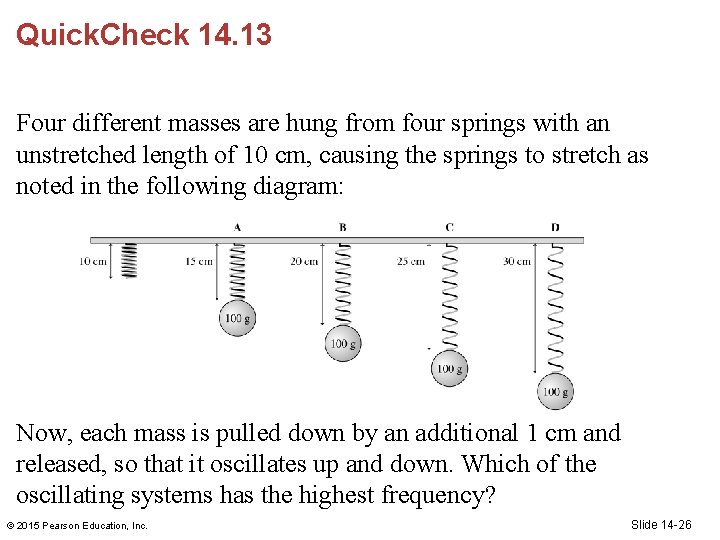 QuickCheck 14.13

Four different masses are hung from four springs with an unstretched length of 10 cm, causing the springs to stretch as noted in the following diagram:

A B C D

10 cm 15 cm 20 cm 25 cm 30 cm

100 g 100 g 100 g 100 g

Now, each mass is pulled down by an additional 1 cm and released, so that it oscillates up and down. Which of the oscillating systems has the highest frequency?

© 2015 Pearson Education, Inc.

Slide 14-26