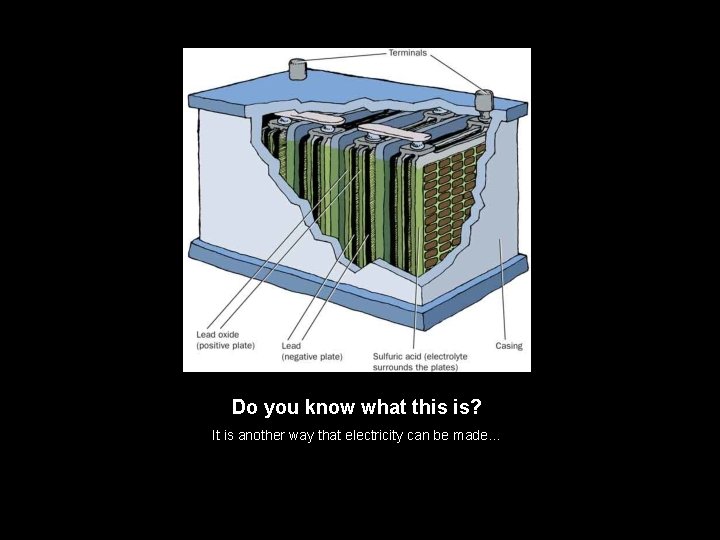 Terminals

Lead oxide
(positive plate)

Lead
(negative plate)

Sulfuric acid (electrolyte
surrounds the plates)

Casing

Do you know what this is?

It is another way that electricity can be made...