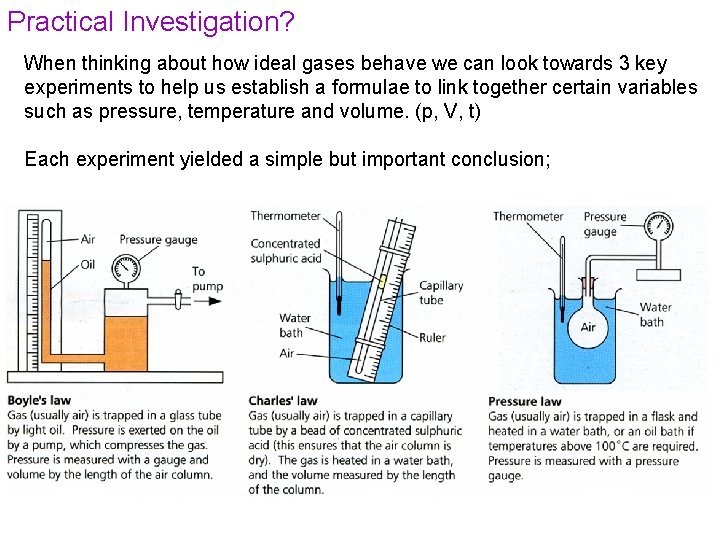 Practical Investigation?

When thinking about how ideal gases behave we can look towards 3 key experiments to help us establish a formulae to link together certain variables such as pressure, temperature and volume. (p, V, t)

Each experiment yielded a simple but important conclusion;

Air
Oil
Pressure gauge
To pump

Boyle's law
Gas (usually air) is trapped in a glass tube by light oil. Pressure is exerted on the oil by a pump, which compresses the gas. Pressure is measured with a gauge and volume by the length of the air column.

Thermometer
Concentrated sulphuric acid
Capillary tube
Water bath
Ruler
Air

Charles' law
Gas (usually air) is trapped in a capillary tube by a bead of concentrated sulphuric acid (this ensures that the air column is dry). The gas is heated in a water bath, and the volume measured by the length of the column.

Thermometer
Pressure gauge
Water bath
Air

Pressure law
Gas (usually air) is trapped in a flask and heated in a water bath, or an oil bath if temperatures above 100°C are required. Pressure is measured with a pressure gauge.