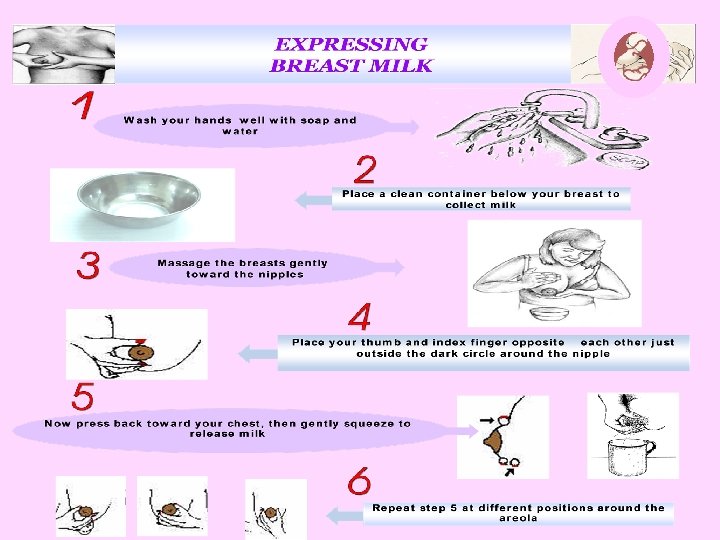 EXPRESSING BREAST MILK

1

Wash your hands well with soap and water

SOAP

2

Place a clean container below your breast to collect milk

3

Massage the breasts gently toward the nipples

4

Place your thumb and index finger opposite each other just outside the dark circle around the nipple

5

Now press back toward your chest, then gently squeeze to release milk

6

Repeat step 5 at different positions around the areola