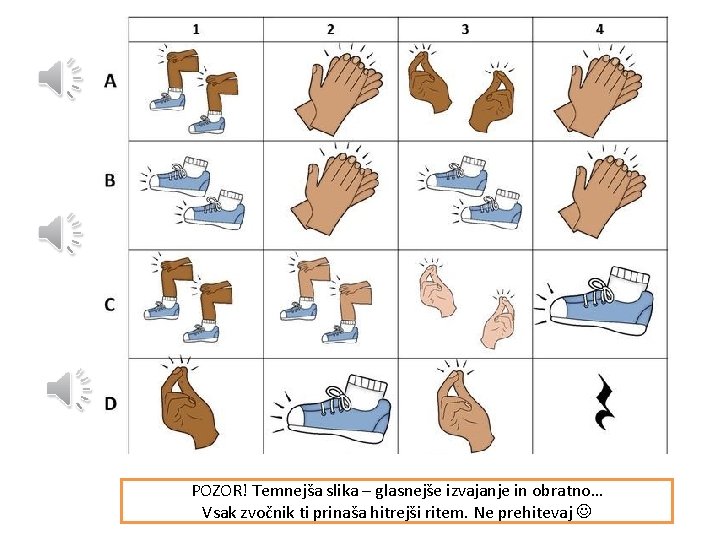 | | 1 | 2 | 3 | 4 |
|---|---|---|---|---|
| A | | | | |
| B | | | | |
| C | | | | |
| D | | | | |

POZOR! Temnejša slika – glasnejše izvajanje in obratno...
Vsak zvočnik ti prinaša hitrejši ritem. Ne prehitevaj ☺