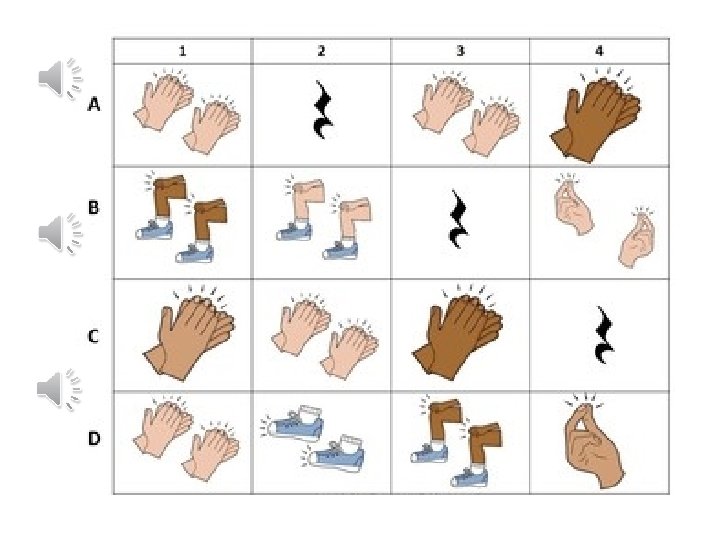 | | 1 | 2 | 3 | 4 |
|---|---|---|---|---|
| A | | | | |
| B | | | | |
| C | | | | |
| D | | | | |