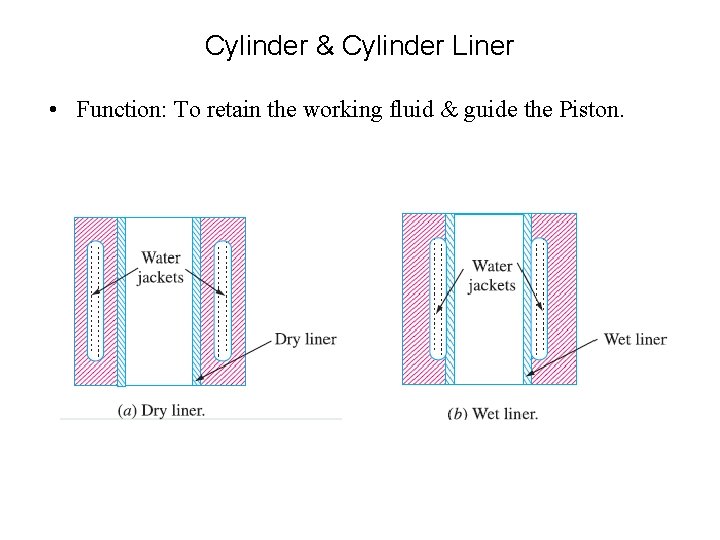 Cylinder & Cylinder Liner

• Function: To retain the working fluid & guide the Piston.

Water jackets

Dry liner

(a) Dry liner.

Water jackets

Wet liner

(b) Wet liner.