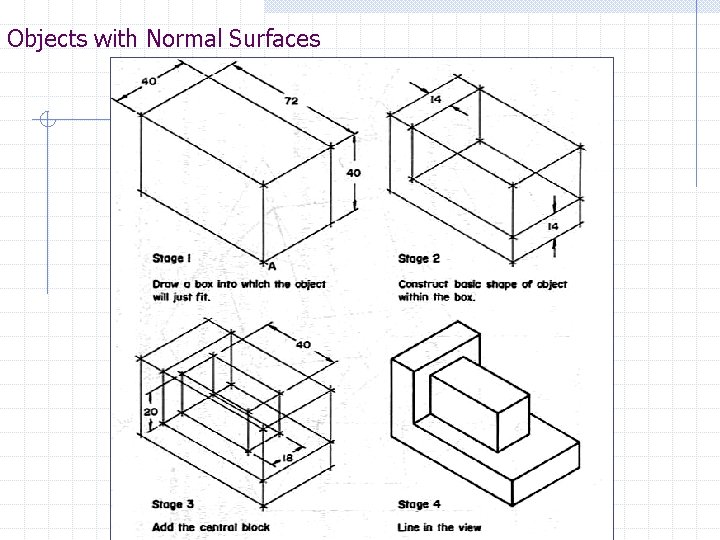 Objects with Normal Surfaces

40
72
40
A

Stage 1

Draw a box into which the object will just fit.

14
14

Stage 2

Construct basic shape of object within the box.

40
20
18

Stage 3

Add the central block

Stage 4

Line in the view