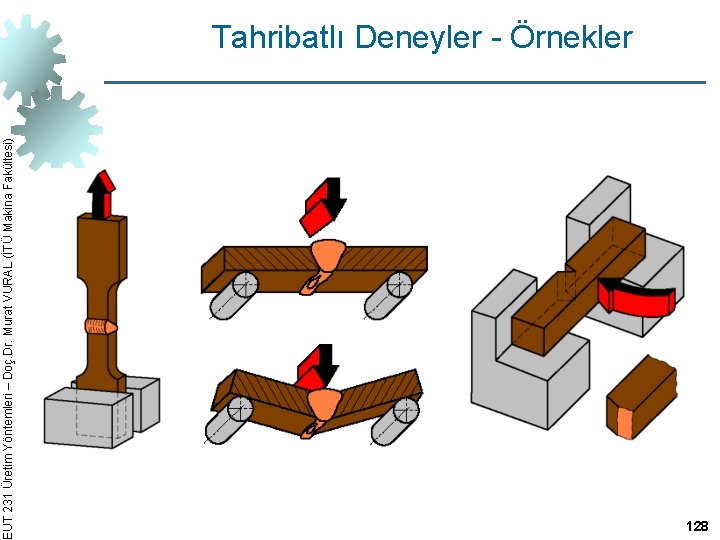 Tahribatlı Deneyler - Örnekler

EUT 231 Üretim Yöntemleri – Doç.Dr. Murat VURAL (İTÜ Makina Fakültesi)

128