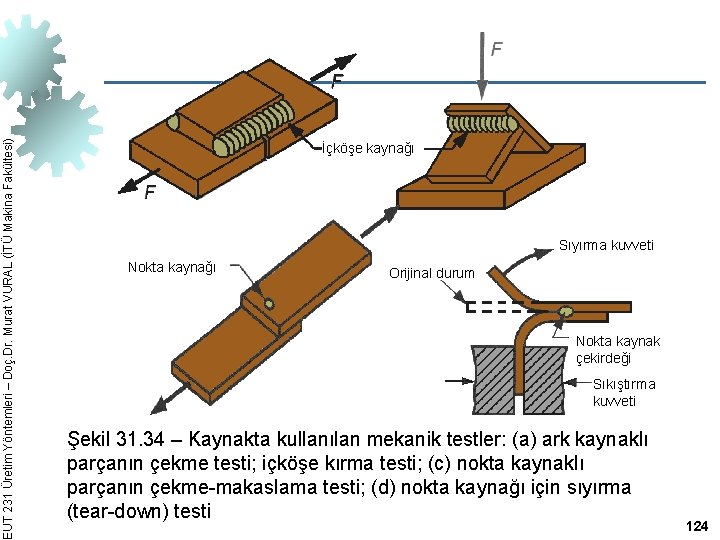 EUT 231 Üretim Yöntemleri – Doç.Dr. Murat VURAL (İTÜ Makina Fakültesi)

F

F

F

İçköşe kaynağı

Nokta kaynağı

Sıyırma kuvveti

Orijinal durum

Nokta kaynak çekirdeği

Sıkıştırma kuvveti

Şekil 31.34 – Kaynakta kullanılan mekanik testler: (a) ark kaynaklı parçanın çekme testi; içköşe kırma testi; (c) nokta kaynaklı parçanın çekme-makaslama testi; (d) nokta kaynağı için sıyırma (tear-down) testi

124