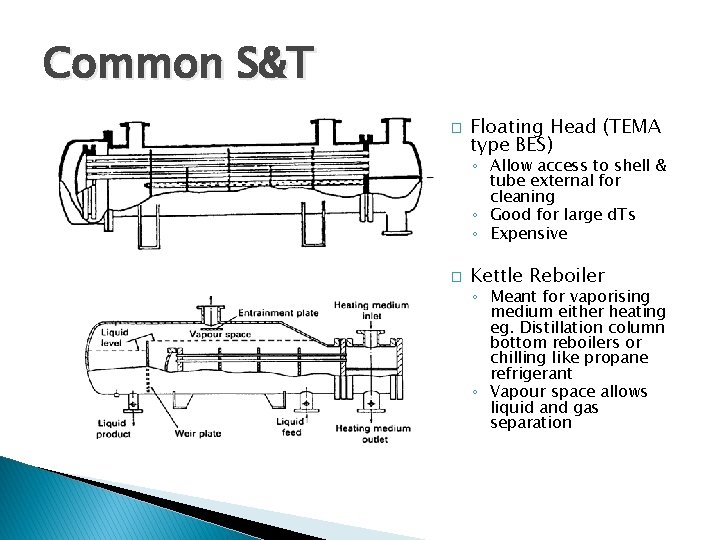 Common S&T

Entrainment plate

Heating medium inlet

Liquid level

Vapour space

Liquid product

Weir plate

Liquid feed

Heating medium outlet

□ Floating Head (TEMA type BES)
◦ Allow access to shell & tube external for cleaning
◦ Good for large dTs
◦ Expensive

□ Kettle Reboiler
◦ Meant for vaporising medium either heating eg. Distillation column bottom reboilers or chilling like propane refrigerant
◦ Vapour space allows liquid and gas separation