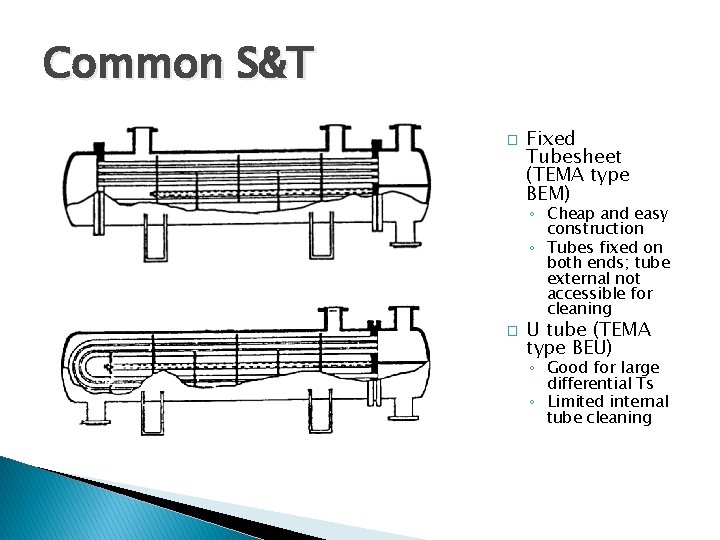 Common S&T

□ Fixed Tubesheet (TEMA type BEM)
◦ Cheap and easy construction
◦ Tubes fixed on both ends; tube external not accessible for cleaning

□ U tube (TEMA type BEU)
◦ Good for large differential Ts
◦ Limited internal tube cleaning