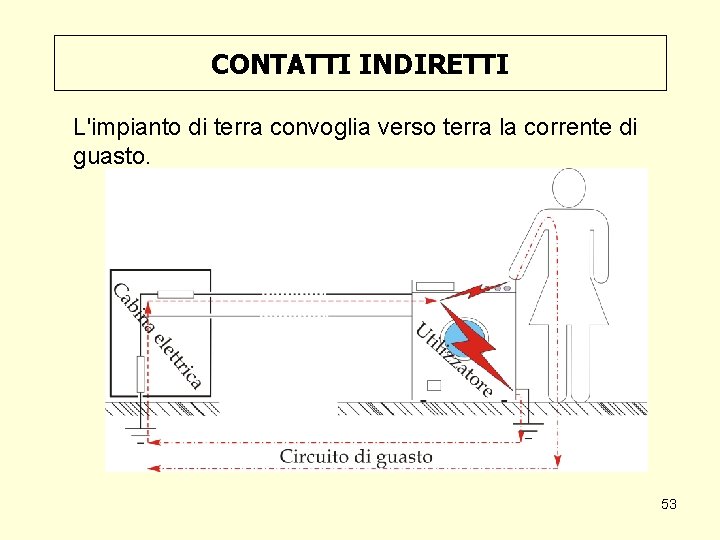 CONTATTI INDIRETTI

L'impianto di terra convoglia verso terra la corrente di guasto.

Cabina elettrica

Utilizzatore

Circuito di guasto

53