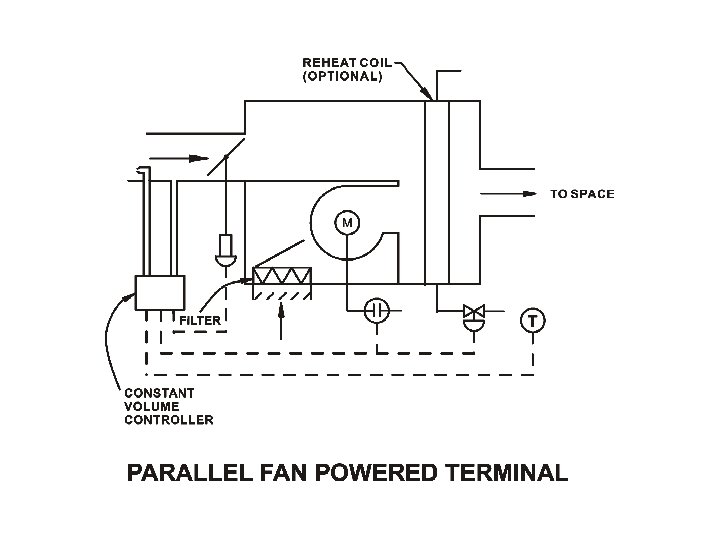 REHEAT COIL
(OPTIONAL)

TO SPACE

M

FILTER

T

CONSTANT
VOLUME
CONTROLLER

PARALLEL FAN POWERED TERMINAL