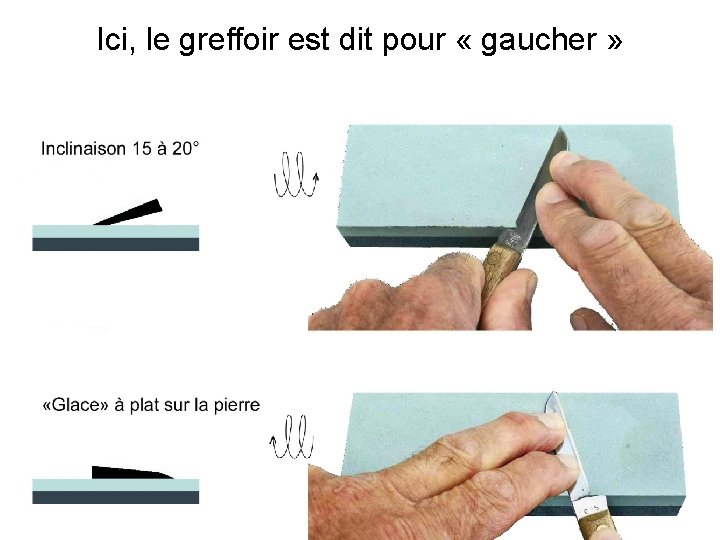 Ici, le greffoir est dit pour « gaucher »

Inclinaison 15 à 20°

«Glace» à plat sur la pierre